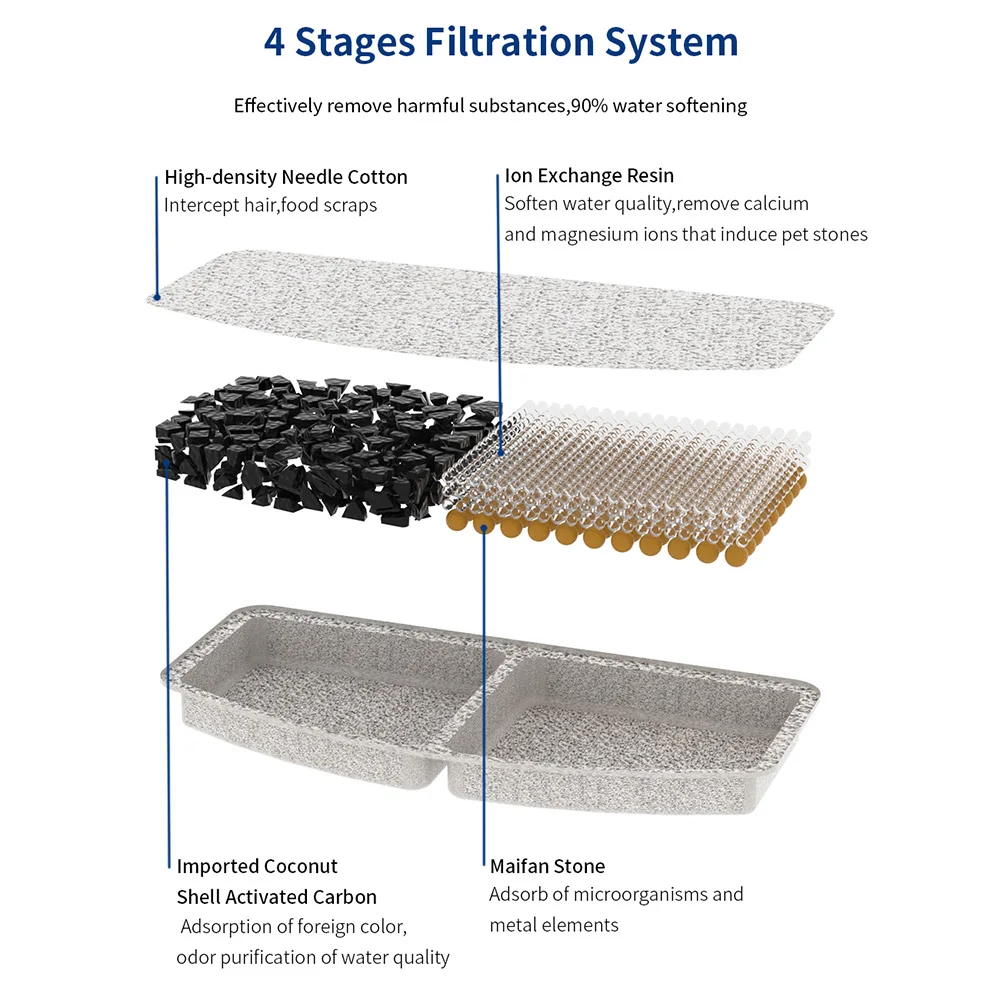 4 Stages Filtration System

Effectively remove harmful substances,90% water softening

High-density Needle Cotton
Intercept hair,food scraps

Ion Exchange Resin
Soften water quality,remove calcium and magnesium ions that induce pet stones

Imported Coconut Shell Activated Carbon
Adsorption of foreign color, odor purification of water quality

Maifan Stone
Adsorb of microorganisms and metal elements